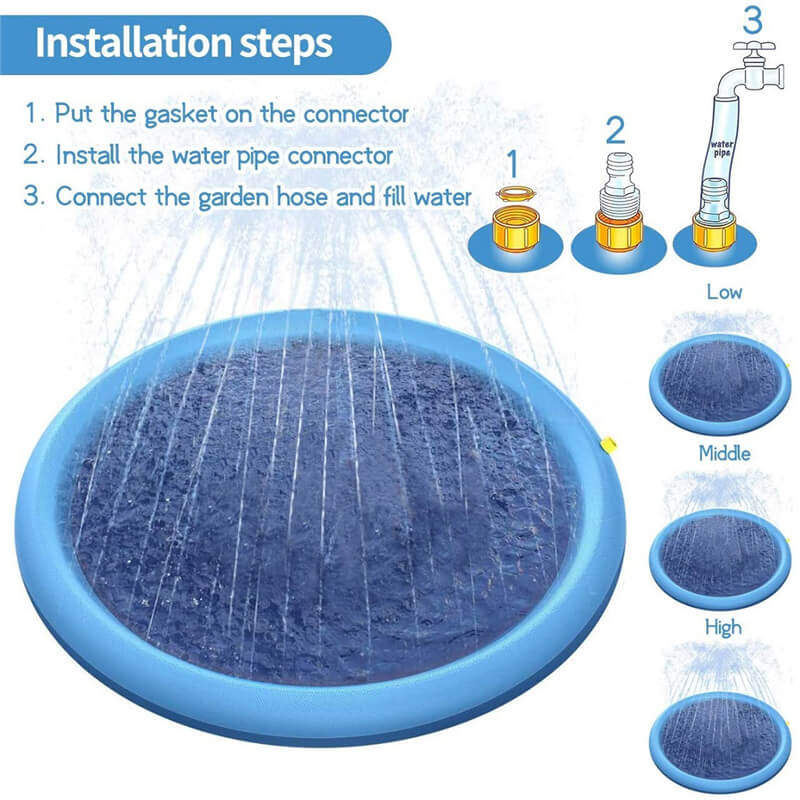 Installation steps

1. Put the gasket on the connector
2. Install the water pipe connector
3. Connect the garden hose and fill water

1

2

3

water pipe

Low

Middle

High